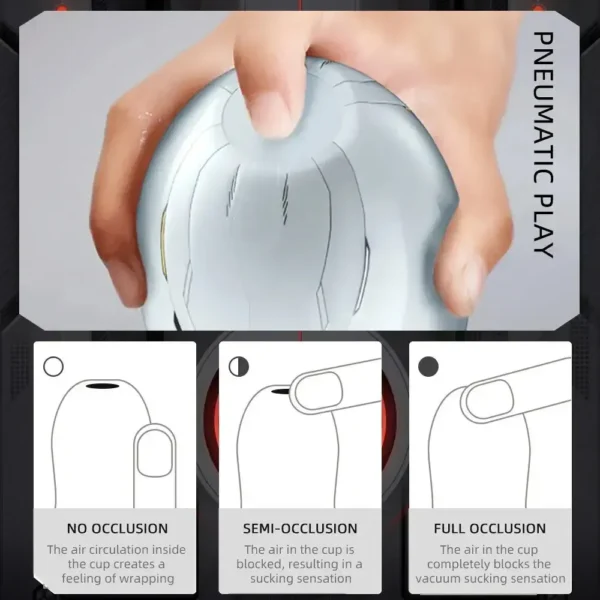 PNEUMATIC PLAY

NO OCCLUSION
The air circulation inside the cup creates a feeling of wrapping

SEMI-OCCLUSION
The air in the cup is blocked, resulting in a sucking sensation

FULL OCCLUSION
The air in the cup completely blocks the vacuum sucking sensation