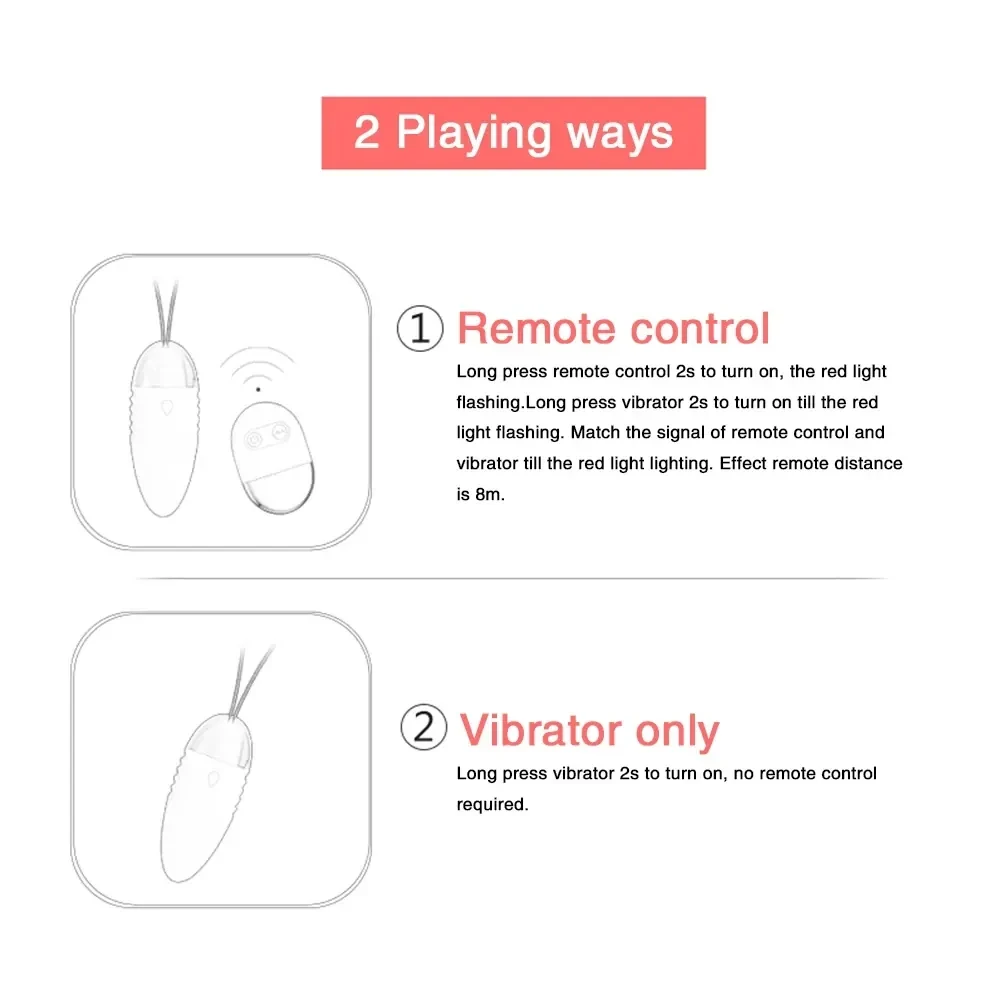 2 Playing ways

① Remote control

Long press remote control 2s to turn on, the red light flashing.Long press vibrator 2s to turn on till the red light flashing. Match the signal of remote control and vibrator till the red light lighting. Effect remote distance is 8m.

② Vibrator only

Long press vibrator 2s to turn on, no remote control required.