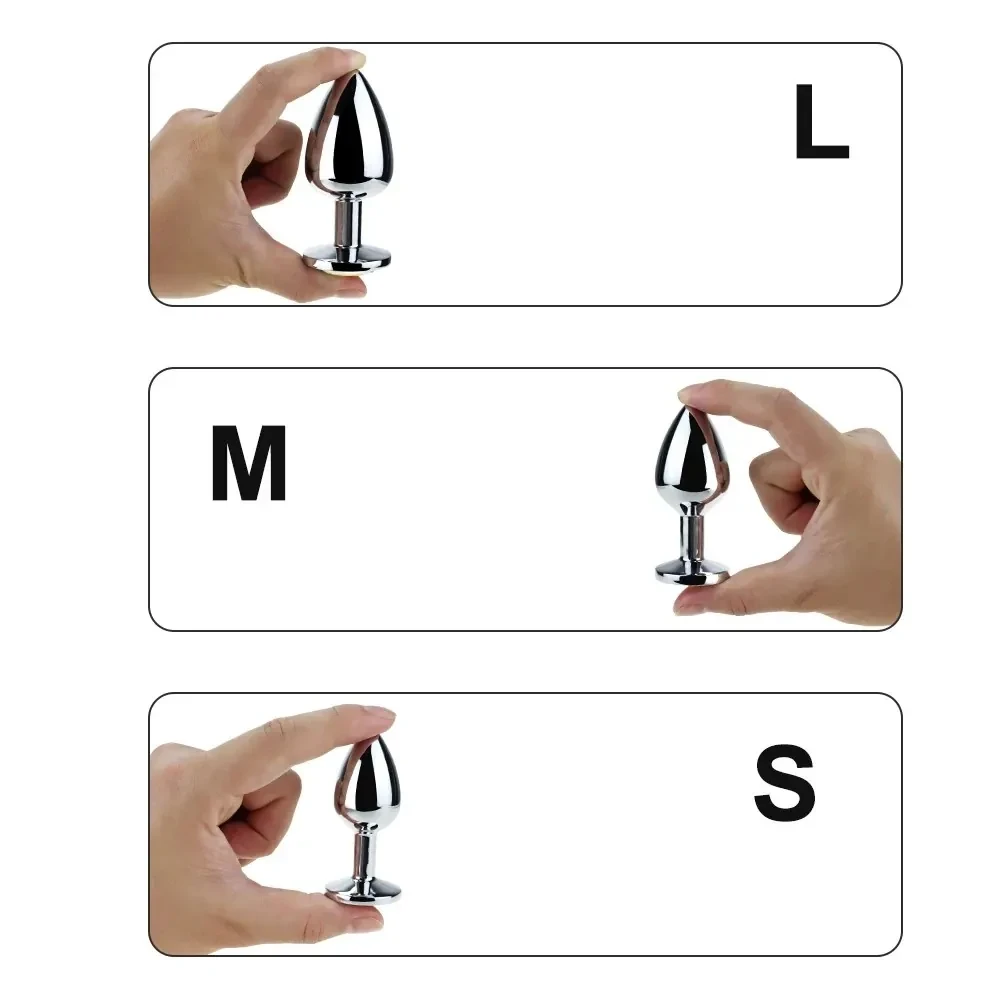 L

M

S