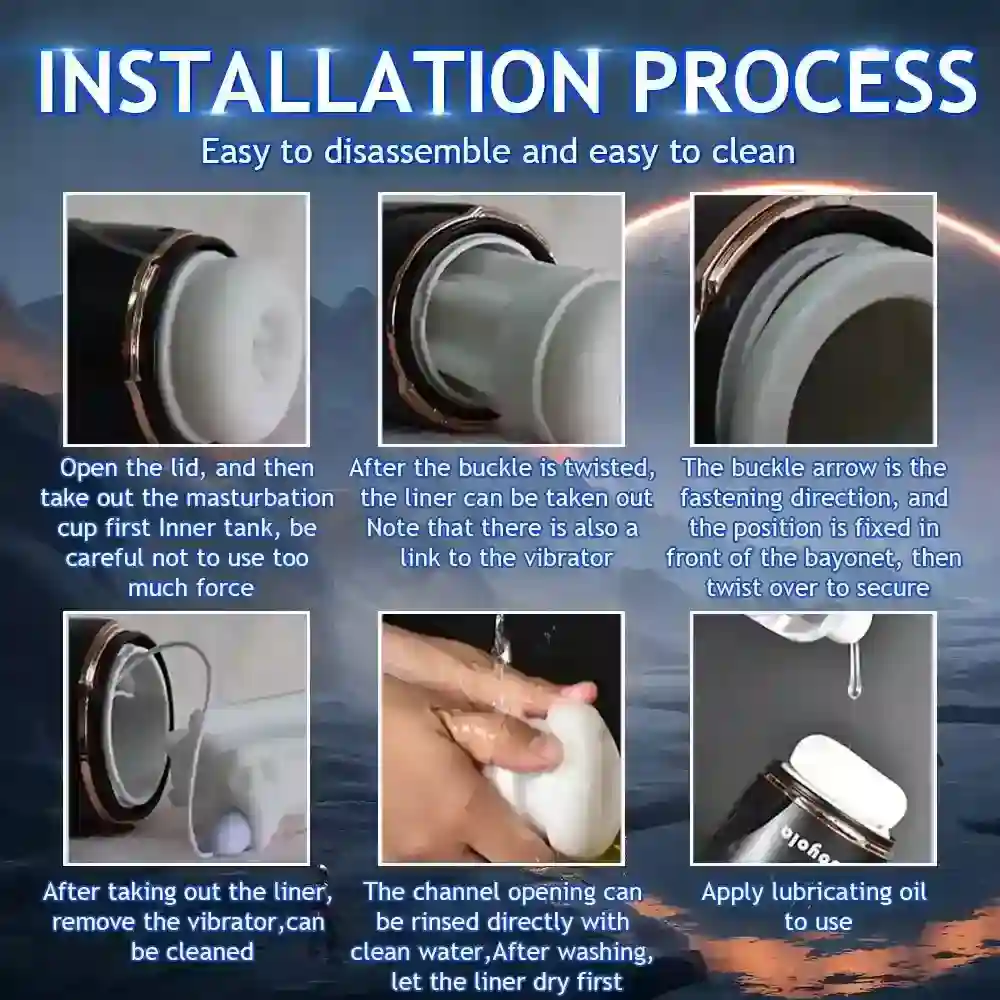 INSTALLATION PROCESS

Easy to disassemble and easy to clean

Open the lid, and then take out the masturbation cup first Inner tank, be careful not to use too much force

After the buckle is twisted, the liner can be taken out Note that there is also a link to the vibrator

The buckle arrow is the fastening direction, and the position is fixed in front of the bayonet, then twist over to secure

After taking out the liner, remove the vibrator,can be cleaned

The channel opening can be rinsed directly with clean water,After washing, let the liner dry first

Apply lubricating oil to use