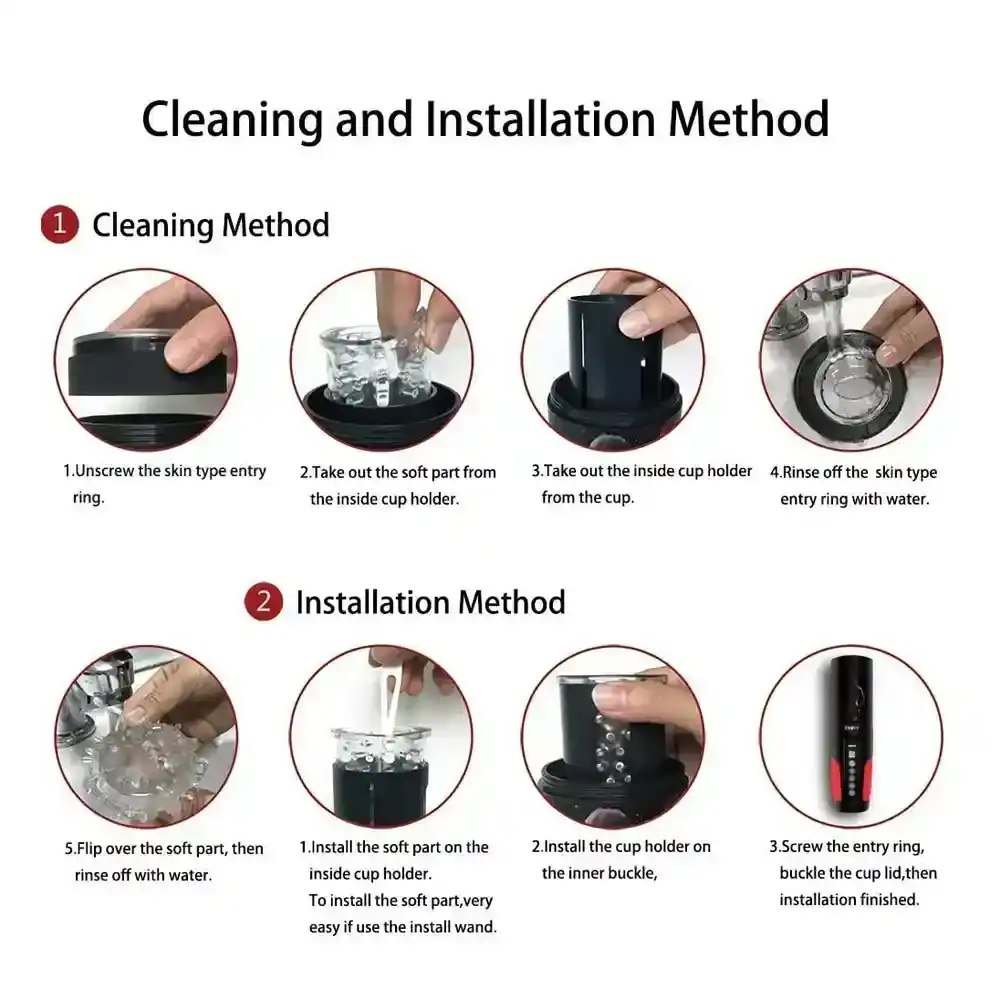 Cleaning and Installation Method

1 Cleaning Method

1.Unscrew the skin type entry ring.

2.Take out the soft part from the inside cup holder.

3.Take out the inside cup holder from the cup.

4.Rinse off the skin type entry ring with water.

2 Installation Method

5.Flip over the soft part, then rinse off with water.

1.Install the soft part on the inside cup holder.
To install the soft part,very easy if use the install wand.

2.Install the cup holder on the inner buckle,

3.Screw the entry ring, buckle the cup lid,then installation finished.