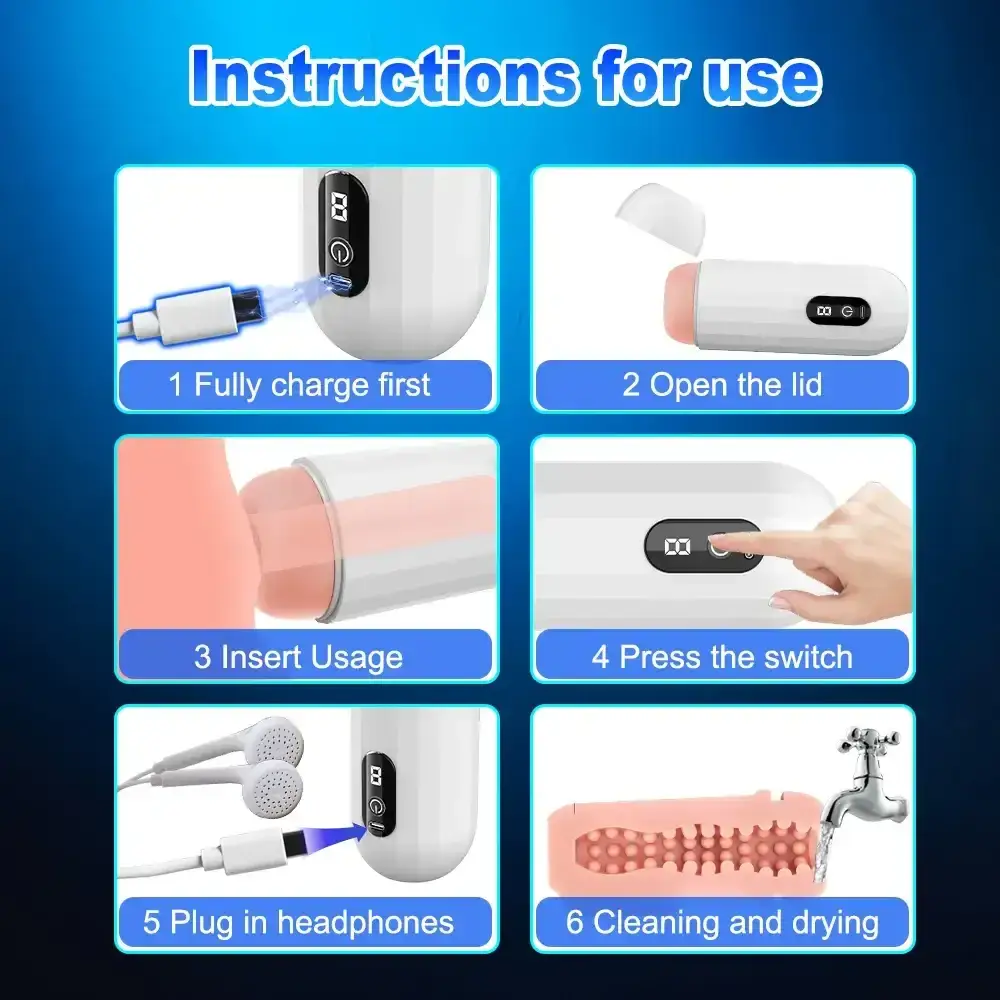 Instructions for use

1 Fully charge first

2 Open the lid

3 Insert Usage

4 Press the switch

5 Plug in headphones

6 Cleaning and drying