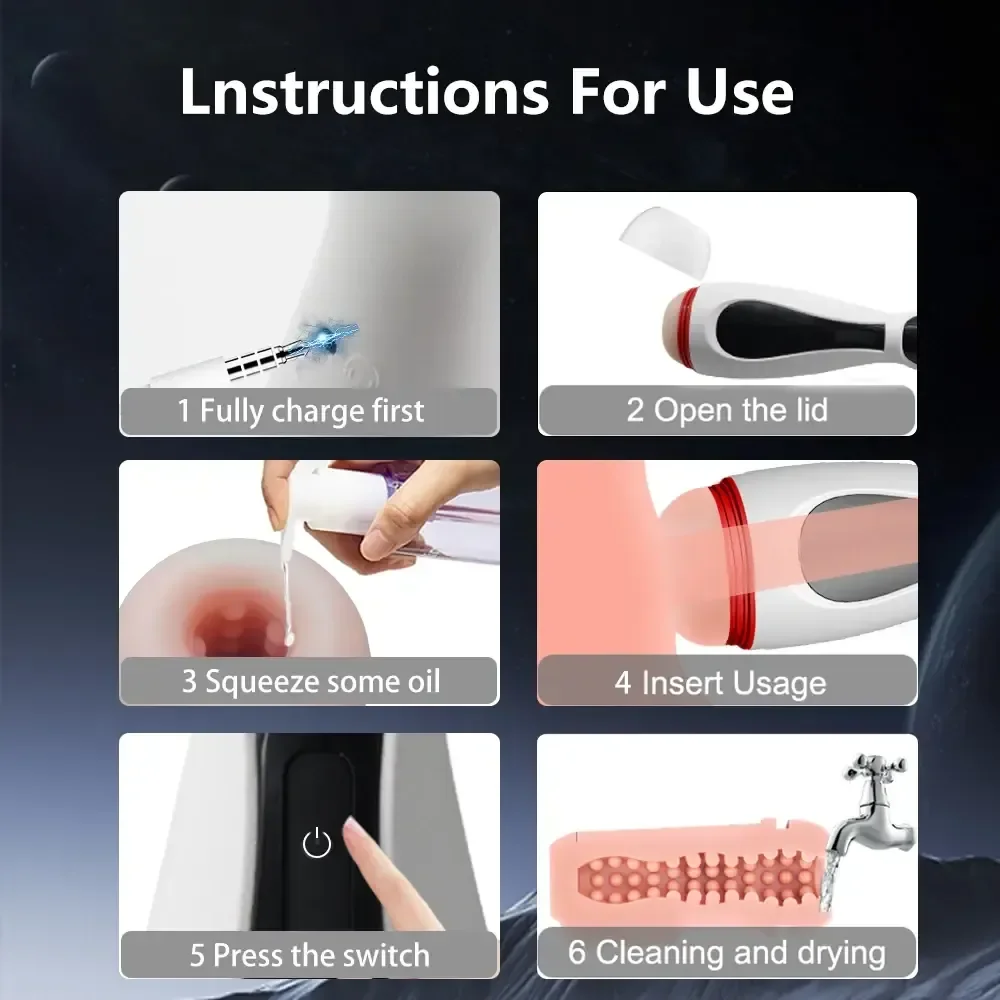 Lnstructions For Use

1 Fully charge first

2 Open the lid

3 Squeeze some oil

4 Insert Usage

5 Press the switch

6 Cleaning and drying